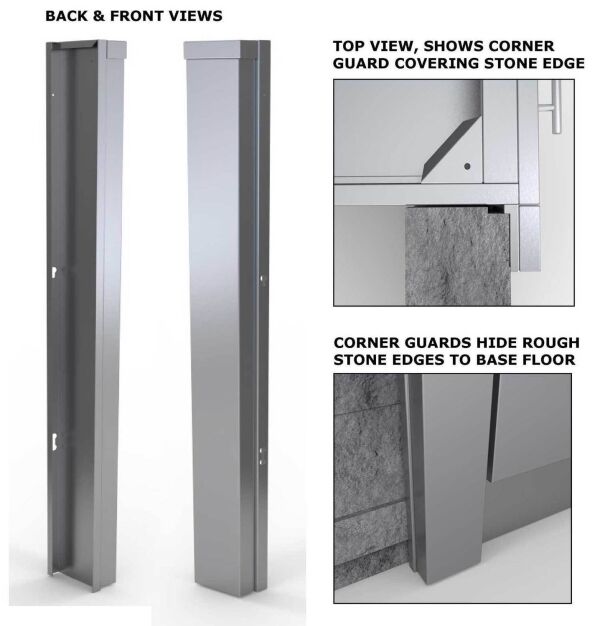 BACK & FRONT VIEWS

TOP VIEW, SHOWS CORNER GUARD COVERING STONE EDGE

CORNER GUARDS HIDE ROUGH STONE EDGES TO BASE FLOOR