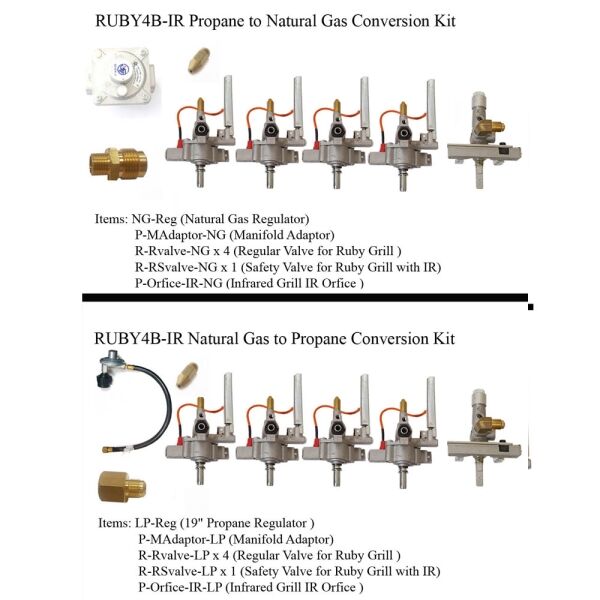 RUBY4B-IR Propane to Natural Gas Conversion Kit

Items: NG-Reg (Natural Gas Regulator)
P-MAdaptor-NG (Manifold Adaptor)
R-Rvalve-NG x 4 (Regular Valve for Ruby Grill )
R-RSvalve-NG x 1 (Safety Valve for Ruby Grill with IR)
P-Orfice-IR-NG (Infrared Grill IR Orfice )

RUBY4B-IR Natural Gas to Propane Conversion Kit

Items: LP-Reg (19" Propane Regulator )
P-MAdaptor-LP (Manifold Adaptor)
R-Rvalve-LP x 4 (Regular Valve for Ruby Grill )
R-RSvalve-LP x 1 (Safety Valve for Ruby Grill with IR)
P-Orfice-IR-LP (Infrared Grill IR Orfice )