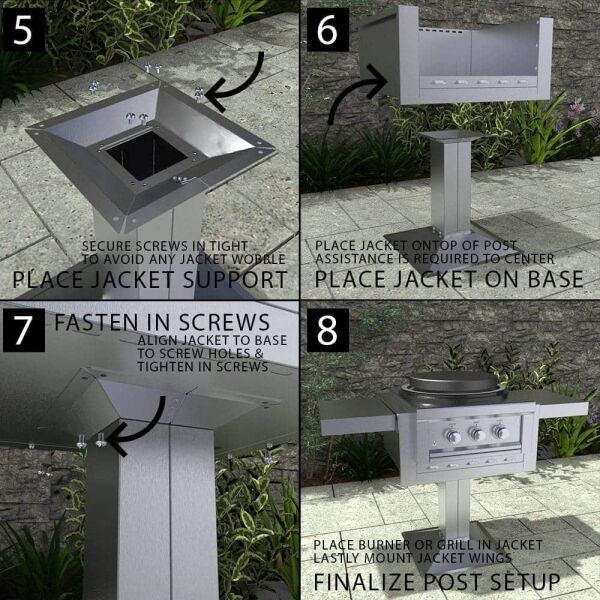 5

SECURE SCREWS IN TIGHT TO AVOID ANY JACKET WOBBLE

PLACE JACKET SUPPORT

6

PLACE JACKET ONTOP OF POST ASSISTANCE IS REQUIRED TO CENTER

PLACE JACKET ON BASE

7

FASTEN IN SCREWS

ALIGN JACKET TO BASE TO SCREW HOLES & TIGHTEN IN SCREWS

8

PLACE BURNER OR GRILL IN JACKET LASTLY MOUNT JACKET WINGS

FINALIZE POST SETUP